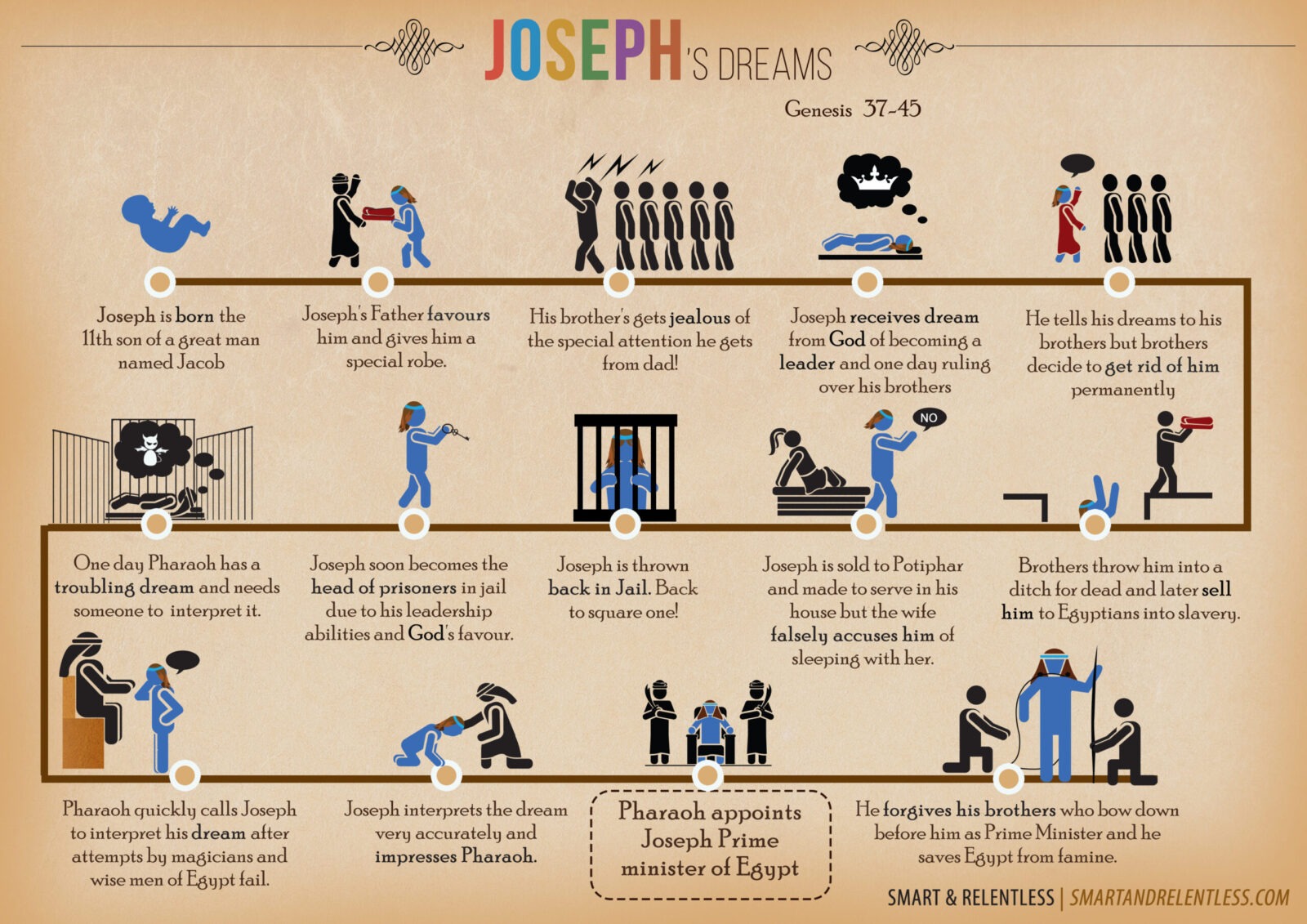 JOSEPH'S DREAMS

Genesis 37-45

Joseph is born the 11th son of a great man named Jacob

Joseph's Father favours him and gives him a special robe.

His brother's gets jealous of the special attention he gets from dad!

Joseph receives dream from God of becoming a leader and one day ruling over his brothers

He tells his dreams to his brothers but brothers decide to get rid of him permanently

NO

Brothers throw him into a ditch for dead and later sell him to Egyptians into slavery.

Joseph is sold to Potiphar and made to serve in his house but the wife falsely accuses him of sleeping with her.

Joseph is thrown back in Jail. Back to square one!

Joseph soon becomes the head of prisoners in jail due to his leadership abilities and God's favour.

One day Pharaoh has a troubling dream and needs someone to interpret it.

Pharaoh quickly calls Joseph to interpret his dream after attempts by magicians and wise men of Egypt fail.

Joseph interprets the dream very accurately and impresses Pharaoh.

Pharaoh appoints Joseph Prime minister of Egypt

He forgives his brothers who bow down before him as Prime Minister and he saves Egypt from famine.

SMART & RELENTLESS | SMARTANDRELENTLESS.COM